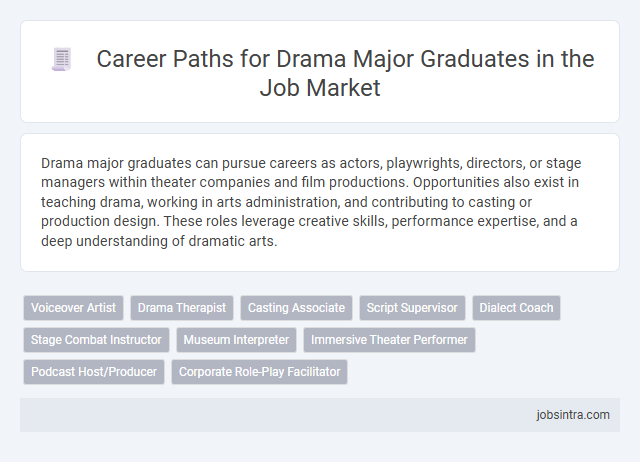 Career Paths for Drama Major Graduates in the Job Market

Drama major graduates can pursue careers as actors, playwrights, directors, or stage managers within theater companies and film productions. Opportunities also exist in teaching drama, working in arts administration, and contributing to casting or production design. These roles leverage creative skills, performance expertise, and a deep understanding of dramatic arts.

Voiceover Artist
Drama Therapist
Casting Associate
Script Supervisor
Dialect Coach
Stage Combat Instructor
Museum Interpreter
Immersive Theater Performer
Podcast Host/Producer
Corporate Role-Play Facilitator

jobsintra.com