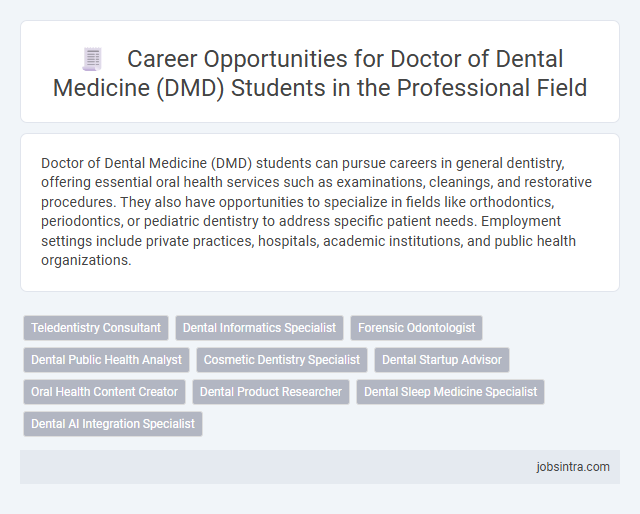 Career Opportunities for Doctor of Dental Medicine (DMD) Students in the Professional Field

Doctor of Dental Medicine (DMD) students can pursue careers in general dentistry, offering essential oral health services such as examinations, cleanings, and restorative procedures. They also have opportunities to specialize in fields like orthodontics, periodontics, or pediatric dentistry to address specific patient needs. Employment settings include private practices, hospitals, academic institutions, and public health organizations.

Teledentistry Consultant
Dental Informatics Specialist
Forensic Odontologist
Dental Public Health Analyst
Cosmetic Dentistry Specialist
Dental Startup Advisor
Oral Health Content Creator
Dental Product Researcher
Dental Sleep Medicine Specialist
Dental AI Integration Specialist

jobsintra.com