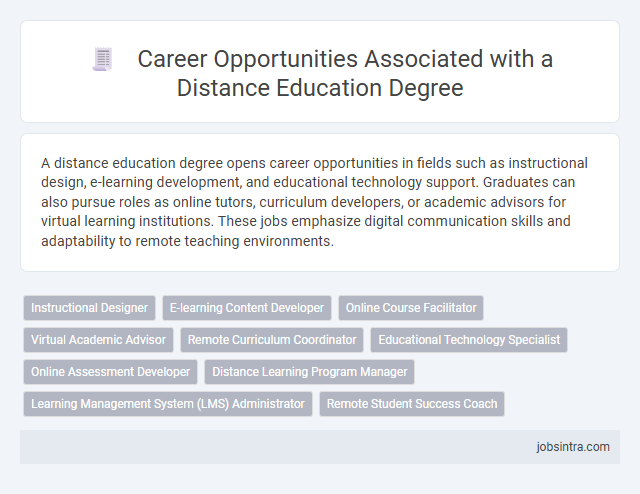 Career Opportunities Associated with a Distance Education Degree

A distance education degree opens career opportunities in fields such as instructional design, e-learning development, and educational technology support. Graduates can also pursue roles as online tutors, curriculum developers, or academic advisors for virtual learning institutions. These jobs emphasize digital communication skills and adaptability to remote teaching environments.

Instructional Designer
E-learning Content Developer
Online Course Facilitator
Virtual Academic Advisor
Remote Curriculum Coordinator
Educational Technology Specialist
Online Assessment Developer
Distance Learning Program Manager
Learning Management System (LMS) Administrator
Remote Student Success Coach

jobsintra.com