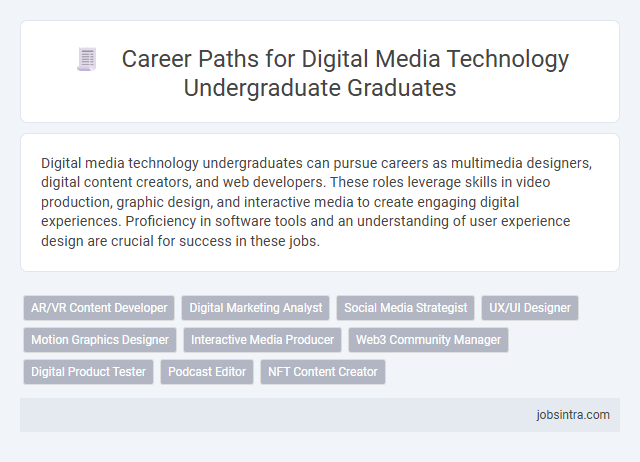 Career Paths for Digital Media Technology Undergraduate Graduates

Digital media technology undergraduates can pursue careers as multimedia designers, digital content creators, and web developers. These roles leverage skills in video production, graphic design, and interactive media to create engaging digital experiences. Proficiency in software tools and an understanding of user experience design are crucial for success in these jobs.

AR/VR Content Developer
Digital Marketing Analyst
Social Media Strategist
UX/UI Designer
Motion Graphics Designer
Interactive Media Producer
Web3 Community Manager
Digital Product Tester
Podcast Editor
NFT Content Creator

jobsintra.com