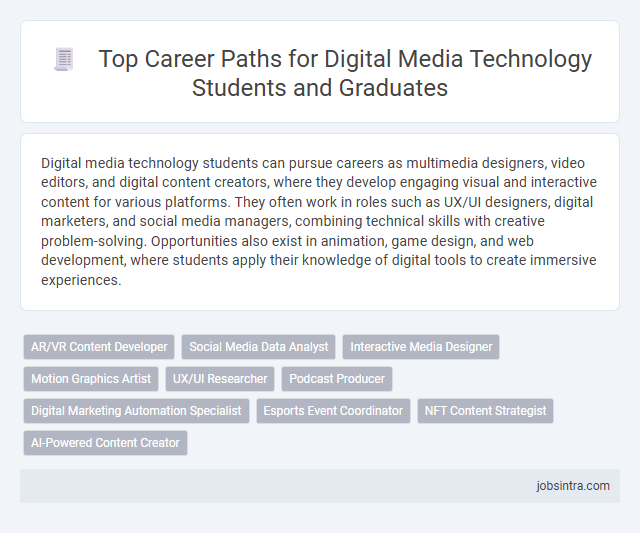 Top Career Paths for Digital Media Technology Students and Graduates

Digital media technology students can pursue careers as multimedia designers, video editors, and digital content creators, where they develop engaging visual and interactive content for various platforms. They often work in roles such as UX/UI designers, digital marketers, and social media managers, combining technical skills with creative problem-solving. Opportunities also exist in animation, game design, and web development, where students apply their knowledge of digital tools to create immersive experiences.

AR/VR Content Developer
Social Media Data Analyst
Interactive Media Designer
Motion Graphics Artist
UX/UI Researcher
Podcast Producer
Digital Marketing Automation Specialist
Esports Event Coordinator
NFT Content Strategist
AI-Powered Content Creator

jobsintra.com