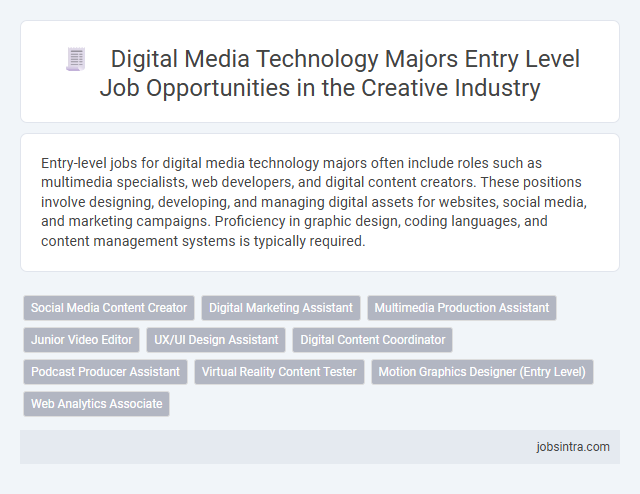 Digital Media Technology Majors Entry Level Job Opportunities in the Creative Industry

Entry-level jobs for digital media technology majors often include roles such as multimedia specialists, web developers, and digital content creators. These positions involve designing, developing, and managing digital assets for websites, social media, and marketing campaigns. Proficiency in graphic design, coding languages, and content management systems is typically required.

Social Media Content Creator
Digital Marketing Assistant
Multimedia Production Assistant
Junior Video Editor
UX/UI Design Assistant
Digital Content Coordinator
Podcast Producer Assistant
Virtual Reality Content Tester
Motion Graphics Designer (Entry Level)
Web Analytics Associate

jobsintra.com