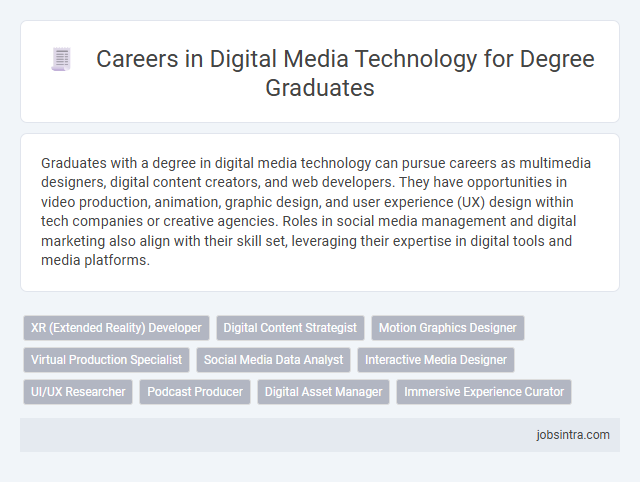 Careers in Digital Media Technology for Degree Graduates

Graduates with a degree in digital media technology can pursue careers as multimedia designers, digital content creators, and web developers. They have opportunities in video production, animation, graphic design, and user experience (UX) design within tech companies or creative agencies. Roles in social media management and digital marketing also align with their skill set, leveraging their expertise in digital tools and media platforms.

XR (Extended Reality) Developer
Digital Content Strategist
Motion Graphics Designer
Virtual Production Specialist
Social Media Data Analyst
Interactive Media Designer
UI/UX Researcher
Podcast Producer
Digital Asset Manager
Immersive Experience Curator

jobsintra.com