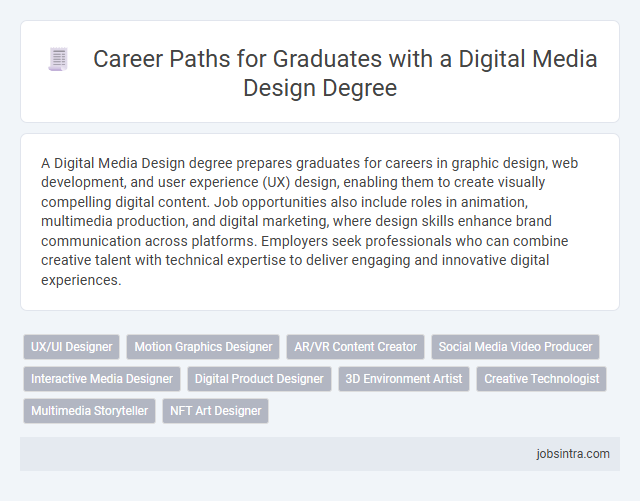 Career Paths for Graduates with a Digital Media Design Degree

A Digital Media Design degree prepares graduates for careers in graphic design, web development, and user experience (UX) design, enabling them to create visually compelling digital content. Job opportunities also include roles in animation, multimedia production, and digital marketing, where design skills enhance brand communication across platforms. Employers seek professionals who can combine creative talent with technical expertise to deliver engaging and innovative digital experiences.

UX/UI Designer
Motion Graphics Designer
AR/VR Content Creator
Social Media Video Producer
Interactive Media Designer
Digital Product Designer
3D Environment Artist
Creative Technologist
Multimedia Storyteller
NFT Art Designer

jobsintra.com