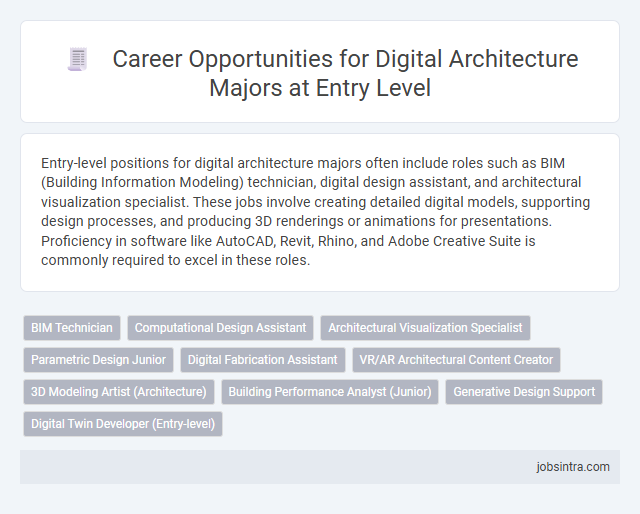 Career Opportunities for Digital Architecture Majors at Entry Level

Entry-level positions for digital architecture majors often include roles such as BIM (Building Information Modeling) technician, digital design assistant, and architectural visualization specialist. These jobs involve creating detailed digital models, supporting design processes, and producing 3D renderings or animations for presentations. Proficiency in software like AutoCAD, Revit, Rhino, and Adobe Creative Suite is commonly required to excel in these roles.

BIM Technician
Computational Design Assistant
Architectural Visualization Specialist
Parametric Design Junior
Digital Fabrication Assistant
VR/AR Architectural Content Creator
3D Modeling Artist (Architecture)
Building Performance Analyst (Junior)
Generative Design Support
Digital Twin Developer (Entry-level)

jobsintra.com