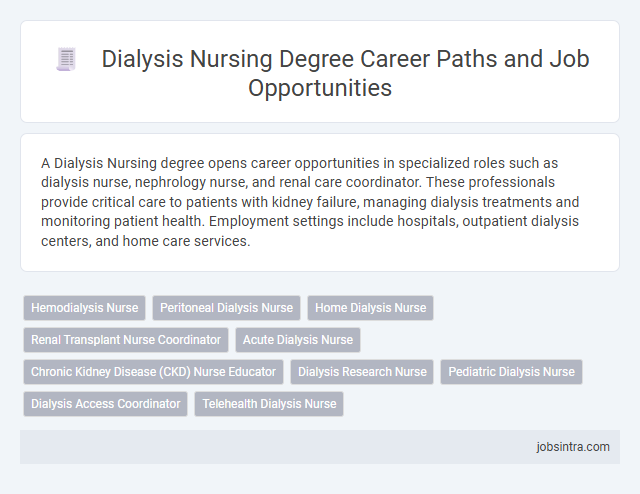 Dialysis Nursing Degree Career Paths and Job Opportunities

A Dialysis Nursing degree opens career opportunities in specialized roles such as dialysis nurse, nephrology nurse, and renal care coordinator. These professionals provide critical care to patients with kidney failure, managing dialysis treatments and monitoring patient health. Employment settings include hospitals, outpatient dialysis centers, and home care services.

Hemodialysis Nurse
Peritoneal Dialysis Nurse
Home Dialysis Nurse
Renal Transplant Nurse Coordinator
Acute Dialysis Nurse
Chronic Kidney Disease (CKD) Nurse Educator
Dialysis Research Nurse
Pediatric Dialysis Nurse
Dialysis Access Coordinator
Telehealth Dialysis Nurse

jobsintra.com