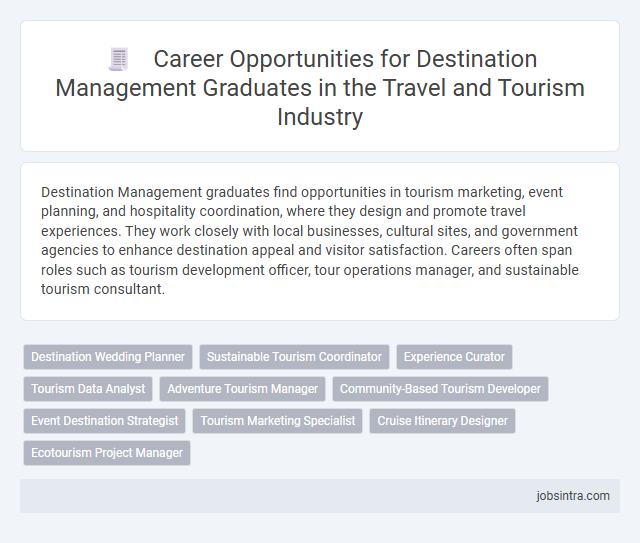 Career Opportunities for Destination Management Graduates in the Travel and Tourism Industry

Destination Management graduates find opportunities in tourism marketing, event planning, and hospitality coordination, where they design and promote travel experiences. They work closely with local businesses, cultural sites, and government agencies to enhance destination appeal and visitor satisfaction. Careers often span roles such as tourism development officer, tour operations manager, and sustainable tourism consultant.

Destination Wedding Planner
Sustainable Tourism Coordinator
Experience Curator
Tourism Data Analyst
Adventure Tourism Manager
Community-Based Tourism Developer
Event Destination Strategist
Tourism Marketing Specialist
Cruise Itinerary Designer
Ecotourism Project Manager

jobsintra.com