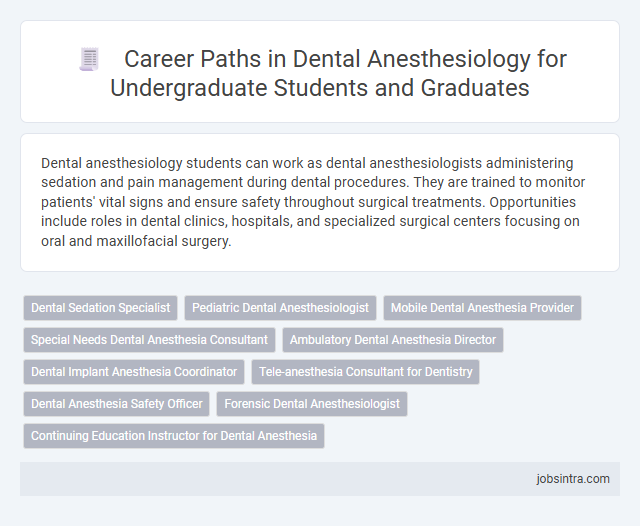 Career Paths in Dental Anesthesiology for Undergraduate Students and Graduates

Dental anesthesiology students can work as dental anesthesiologists administering sedation and pain management during dental procedures. They are trained to monitor patients' vital signs and ensure safety throughout surgical treatments. Opportunities include roles in dental clinics, hospitals, and specialized surgical centers focusing on oral and maxillofacial surgery.

Dental Sedation Specialist
Pediatric Dental Anesthesiologist
Mobile Dental Anesthesia Provider
Special Needs Dental Anesthesia Consultant
Ambulatory Dental Anesthesia Director
Dental Implant Anesthesia Coordinator
Tele-anesthesia Consultant for Dentistry
Dental Anesthesia Safety Officer
Forensic Dental Anesthesiologist
Continuing Education Instructor for Dental Anesthesia

jobsintra.com