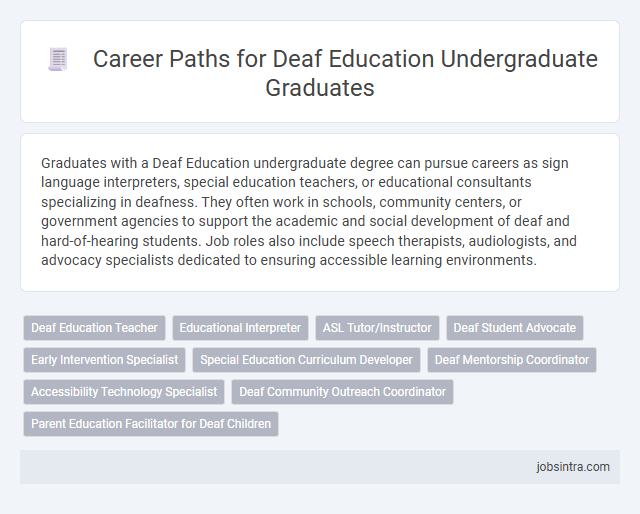 Career Paths for Deaf Education Undergraduate Graduates

Graduates with a Deaf Education undergraduate degree can pursue careers as sign language interpreters, special education teachers, or educational consultants specializing in deafness. They often work in schools, community centers, or government agencies to support the academic and social development of deaf and hard-of-hearing students. Job roles also include speech therapists, audiologists, and advocacy specialists dedicated to ensuring accessible learning environments.

Deaf Education Teacher
Educational Interpreter
ASL Tutor/Instructor
Deaf Student Advocate
Early Intervention Specialist
Special Education Curriculum Developer
Deaf Mentorship Coordinator
Accessibility Technology Specialist
Deaf Community Outreach Coordinator
Parent Education Facilitator for Deaf Children

jobsintra.com