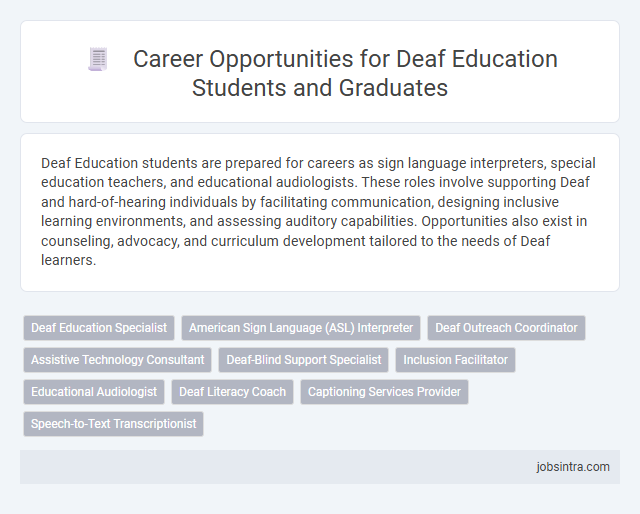 Career Opportunities for Deaf Education Students and Graduates

Deaf Education students are prepared for careers as sign language interpreters, special education teachers, and educational audiologists. These roles involve supporting Deaf and hard-of-hearing individuals by facilitating communication, designing inclusive learning environments, and assessing auditory capabilities. Opportunities also exist in counseling, advocacy, and curriculum development tailored to the needs of Deaf learners.

Deaf Education Specialist
American Sign Language (ASL) Interpreter
Deaf Outreach Coordinator
Assistive Technology Consultant
Deaf-Blind Support Specialist
Inclusion Facilitator
Educational Audiologist
Deaf Literacy Coach
Captioning Services Provider
Speech-to-Text Transcriptionist

jobsintra.com