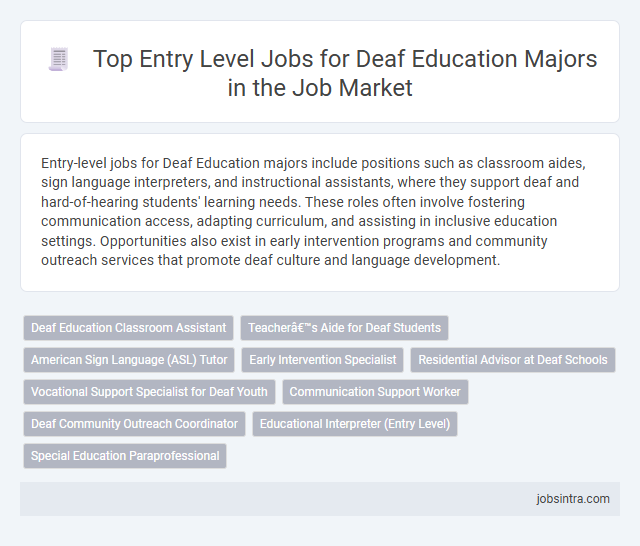 Top Entry Level Jobs for Deaf Education Majors in the Job Market

Entry-level jobs for Deaf Education majors include positions such as classroom aides, sign language interpreters, and instructional assistants, where they support deaf and hard-of-hearing students' learning needs. These roles often involve fostering communication access, adapting curriculum, and assisting in inclusive education settings. Opportunities also exist in early intervention programs and community outreach services that promote deaf culture and language development.

Deaf Education Classroom Assistant

Teacherâ€™s Aide for Deaf Students

American Sign Language (ASL) Tutor

Early Intervention Specialist

Residential Advisor at Deaf Schools

Vocational Support Specialist for Deaf Youth

Communication Support Worker

Deaf Community Outreach Coordinator

Educational Interpreter (Entry Level)

Special Education Paraprofessional

jobsintra.com