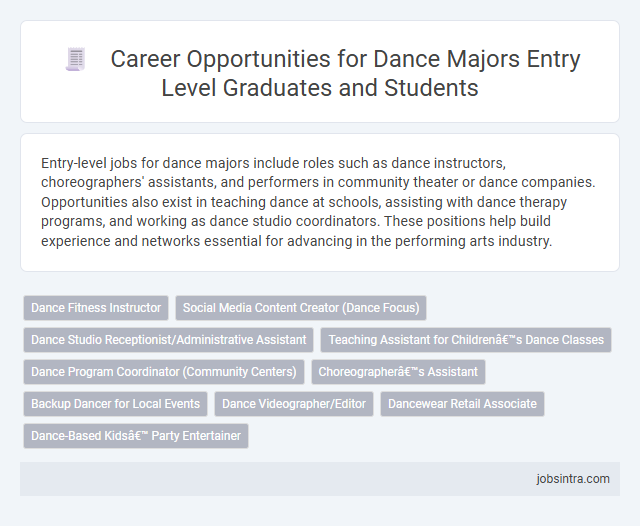 Career Opportunities for Dance Majors Entry Level Graduates and Students

Entry-level jobs for dance majors include roles such as dance instructors, choreographers' assistants, and performers in community theater or dance companies. Opportunities also exist in teaching dance at schools, assisting with dance therapy programs, and working as dance studio coordinators. These positions help build experience and networks essential for advancing in the performing arts industry.

Dance Fitness Instructor

Social Media Content Creator (Dance Focus)

Dance Studio Receptionist/Administrative Assistant

Teaching Assistant for Childrenâ€™s Dance Classes

Dance Program Coordinator (Community Centers)

Choreographerâ€™s Assistant

Backup Dancer for Local Events

Dance Videographer/Editor

Dancewear Retail Associate

Dance-Based Kidsâ€™ Party Entertainer

jobsintra.com