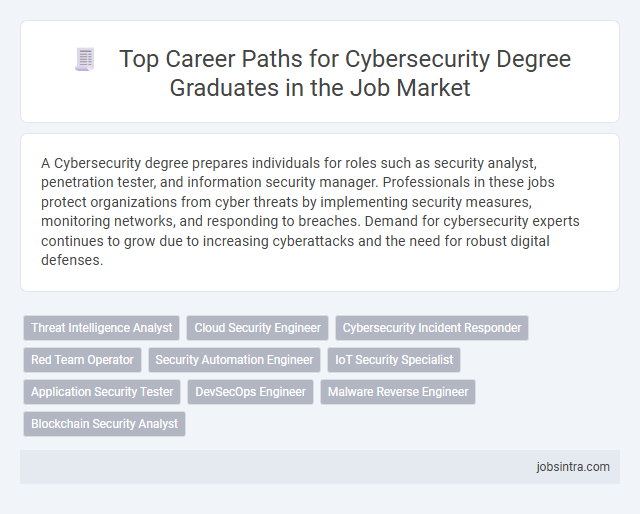 Top Career Paths for Cybersecurity Degree Graduates in the Job Market

A Cybersecurity degree prepares individuals for roles such as security analyst, penetration tester, and information security manager. Professionals in these jobs protect organizations from cyber threats by implementing security measures, monitoring networks, and responding to breaches. Demand for cybersecurity experts continues to grow due to increasing cyberattacks and the need for robust digital defenses.

Threat Intelligence Analyst
Cloud Security Engineer
Cybersecurity Incident Responder
Red Team Operator
Security Automation Engineer
IoT Security Specialist
Application Security Tester
DevSecOps Engineer
Malware Reverse Engineer
Blockchain Security Analyst

jobsintra.com