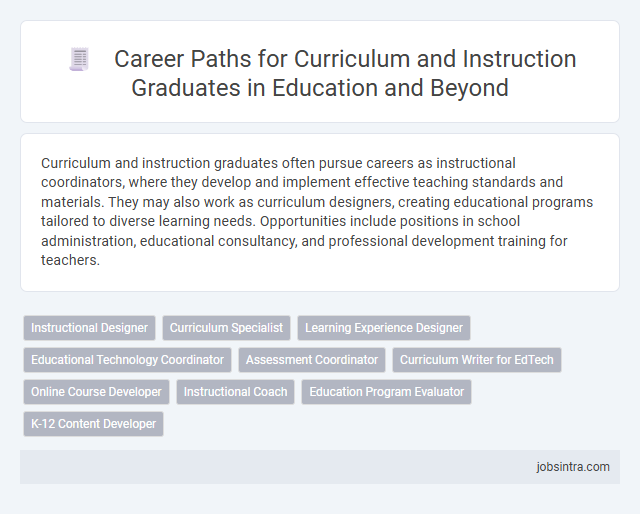 Career Paths for Curriculum and Instruction Graduates in Education and Beyond

Curriculum and instruction graduates often pursue careers as instructional coordinators, where they develop and implement effective teaching standards and materials. They may also work as curriculum designers, creating educational programs tailored to diverse learning needs. Opportunities include positions in school administration, educational consultancy, and professional development training for teachers.

Instructional Designer
Curriculum Specialist
Learning Experience Designer
Educational Technology Coordinator
Assessment Coordinator
Curriculum Writer for EdTech
Online Course Developer
Instructional Coach
Education Program Evaluator
K-12 Content Developer

jobsintra.com