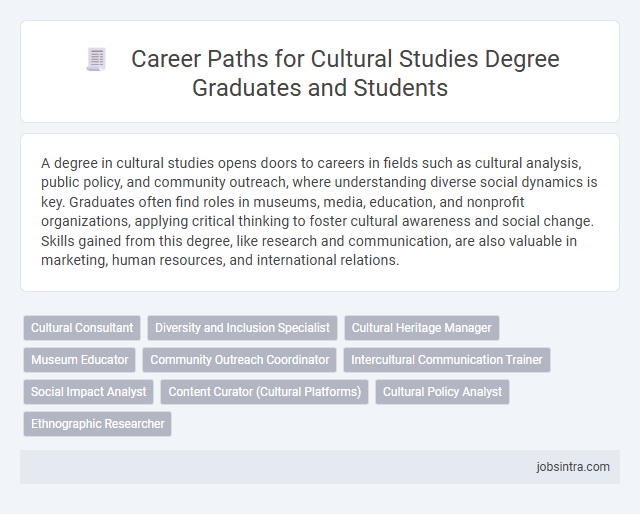 Career Paths for Cultural Studies Degree Graduates and Students

A degree in cultural studies opens doors to careers in fields such as cultural analysis, public policy, and community outreach, where understanding diverse social dynamics is key. Graduates often find roles in museums, media, education, and nonprofit organizations, applying critical thinking to foster cultural awareness and social change. Skills gained from this degree, like research and communication, are also valuable in marketing, human resources, and international relations.

Cultural Consultant
Diversity and Inclusion Specialist
Cultural Heritage Manager
Museum Educator
Community Outreach Coordinator
Intercultural Communication Trainer
Social Impact Analyst
Content Curator (Cultural Platforms)
Cultural Policy Analyst
Ethnographic Researcher

jobsintra.com