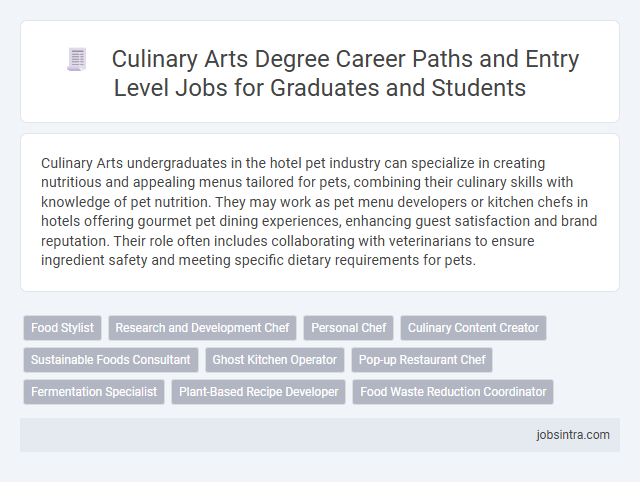 Culinary Arts Degree Career Paths and Entry Level Jobs for Graduates and Students

Culinary Arts undergraduates in the hotel pet industry can specialize in creating nutritious and appealing menus tailored for pets, combining their culinary skills with knowledge of pet nutrition. They may work as pet menu developers or kitchen chefs in hotels offering gourmet pet dining experiences, enhancing guest satisfaction and brand reputation. Their role often includes collaborating with veterinarians to ensure ingredient safety and meeting specific dietary requirements for pets.

Food Stylist
Research and Development Chef
Personal Chef
Culinary Content Creator
Sustainable Foods Consultant
Ghost Kitchen Operator
Pop-up Restaurant Chef
Fermentation Specialist
Plant-Based Recipe Developer
Food Waste Reduction Coordinator

jobsintra.com