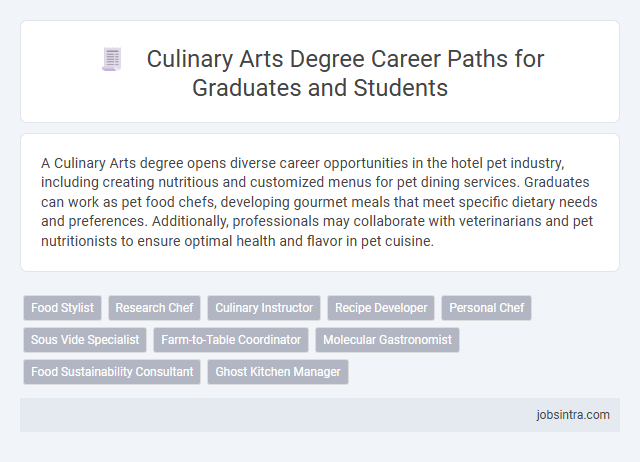 Culinary Arts Degree Career Paths for Graduates and Students

A Culinary Arts degree opens diverse career opportunities in the hotel pet industry, including creating nutritious and customized menus for pet dining services. Graduates can work as pet food chefs, developing gourmet meals that meet specific dietary needs and preferences. Additionally, professionals may collaborate with veterinarians and pet nutritionists to ensure optimal health and flavor in pet cuisine.

Food Stylist
Research Chef
Culinary Instructor
Recipe Developer
Personal Chef
Sous Vide Specialist
Farm-to-Table Coordinator
Molecular Gastronomist
Food Sustainability Consultant
Ghost Kitchen Manager

jobsintra.com