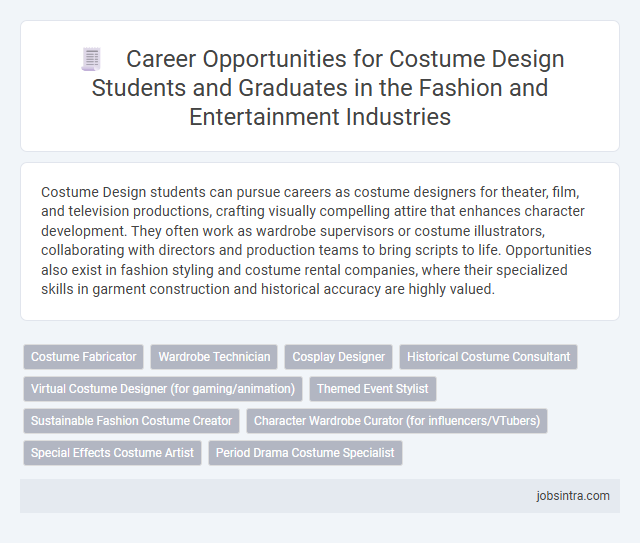 Career Opportunities for Costume Design Students and Graduates in the Fashion and Entertainment Industries

Costume Design students can pursue careers as costume designers for theater, film, and television productions, crafting visually compelling attire that enhances character development. They often work as wardrobe supervisors or costume illustrators, collaborating with directors and production teams to bring scripts to life. Opportunities also exist in fashion styling and costume rental companies, where their specialized skills in garment construction and historical accuracy are highly valued.

Costume Fabricator
Wardrobe Technician
Cosplay Designer
Historical Costume Consultant
Virtual Costume Designer (for gaming/animation)
Themed Event Stylist
Sustainable Fashion Costume Creator
Character Wardrobe Curator (for influencers/VTubers)
Special Effects Costume Artist
Period Drama Costume Specialist

jobsintra.com