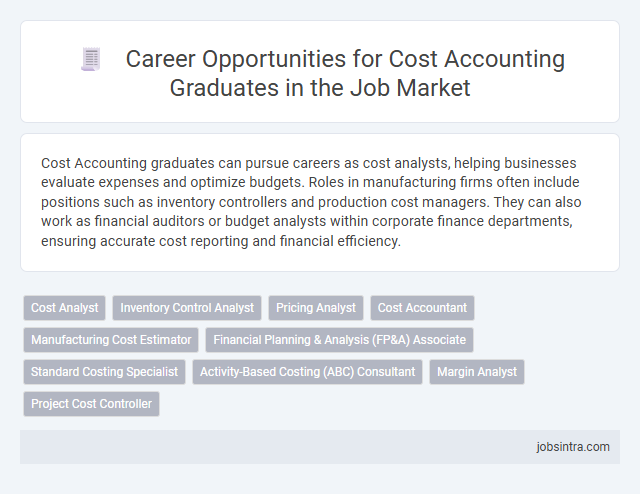 Career Opportunities for Cost Accounting Graduates in the Job Market

Cost Accounting graduates can pursue careers as cost analysts, helping businesses evaluate expenses and optimize budgets. Roles in manufacturing firms often include positions such as inventory controllers and production cost managers. They can also work as financial auditors or budget analysts within corporate finance departments, ensuring accurate cost reporting and financial efficiency.

Cost Analyst
Inventory Control Analyst
Pricing Analyst
Cost Accountant
Manufacturing Cost Estimator
Financial Planning & Analysis (FP&A) Associate
Standard Costing Specialist
Activity-Based Costing (ABC) Consultant
Margin Analyst
Project Cost Controller

jobsintra.com