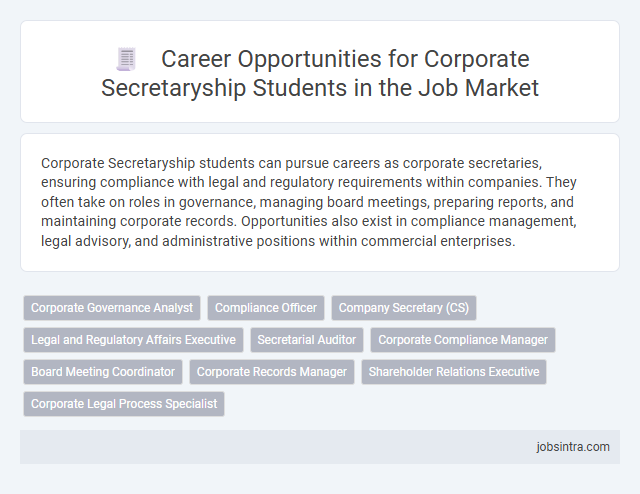 Career Opportunities for Corporate Secretaryship Students in the Job Market

Corporate Secretaryship students can pursue careers as corporate secretaries, ensuring compliance with legal and regulatory requirements within companies. They often take on roles in governance, managing board meetings, preparing reports, and maintaining corporate records. Opportunities also exist in compliance management, legal advisory, and administrative positions within commercial enterprises.

Corporate Governance Analyst
Compliance Officer
Company Secretary (CS)
Legal and Regulatory Affairs Executive
Secretarial Auditor
Corporate Compliance Manager
Board Meeting Coordinator
Corporate Records Manager
Shareholder Relations Executive
Corporate Legal Process Specialist

jobsintra.com