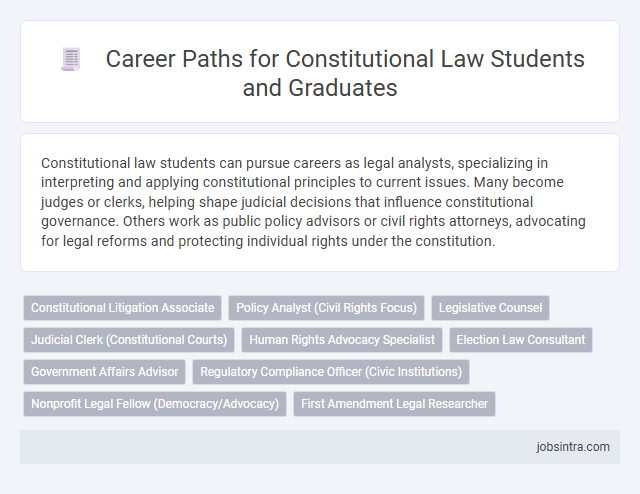 Career Paths for Constitutional Law Students and Graduates

Constitutional law students can pursue careers as legal analysts, specializing in interpreting and applying constitutional principles to current issues. Many become judges or clerks, helping shape judicial decisions that influence constitutional governance. Others work as public policy advisors or civil rights attorneys, advocating for legal reforms and protecting individual rights under the constitution.

Constitutional Litigation Associate
Policy Analyst (Civil Rights Focus)
Legislative Counsel
Judicial Clerk (Constitutional Courts)
Human Rights Advocacy Specialist
Election Law Consultant
Government Affairs Advisor
Regulatory Compliance Officer (Civic Institutions)
Nonprofit Legal Fellow (Democracy/Advocacy)
First Amendment Legal Researcher

jobsintra.com