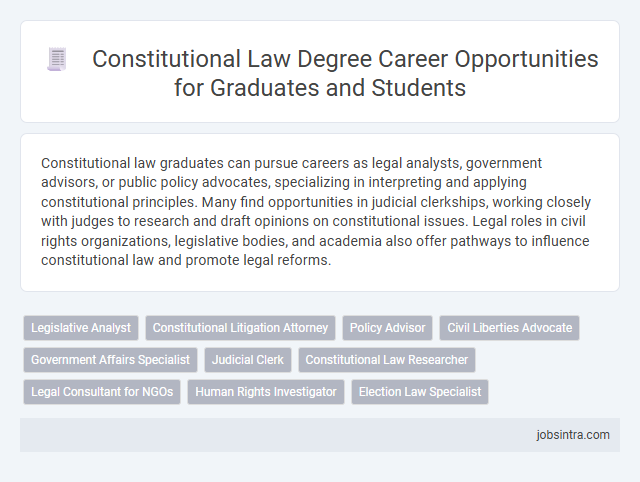 Constitutional Law Degree Career Opportunities for Graduates and Students

Constitutional law graduates can pursue careers as legal analysts, government advisors, or public policy advocates, specializing in interpreting and applying constitutional principles. Many find opportunities in judicial clerkships, working closely with judges to research and draft opinions on constitutional issues. Legal roles in civil rights organizations, legislative bodies, and academia also offer pathways to influence constitutional law and promote legal reforms.

Legislative Analyst
Constitutional Litigation Attorney
Policy Advisor
Civil Liberties Advocate
Government Affairs Specialist
Judicial Clerk
Constitutional Law Researcher
Legal Consultant for NGOs
Human Rights Investigator
Election Law Specialist

jobsintra.com