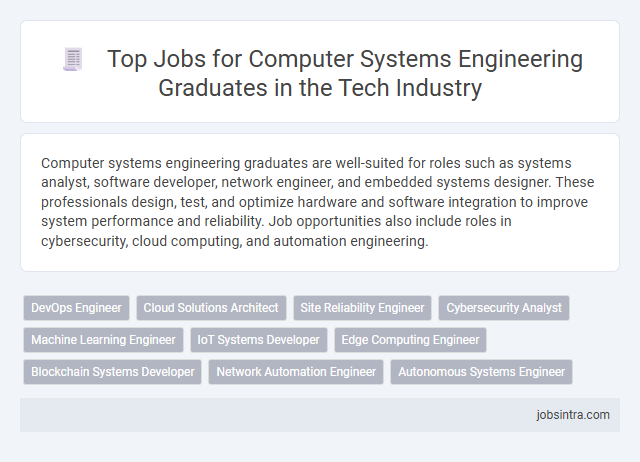 Top Jobs for Computer Systems Engineering Graduates in the Tech Industry

Computer systems engineering graduates are well-suited for roles such as systems analyst, software developer, network engineer, and embedded systems designer. These professionals design, test, and optimize hardware and software integration to improve system performance and reliability. Job opportunities also include roles in cybersecurity, cloud computing, and automation engineering.

DevOps Engineer
Cloud Solutions Architect
Site Reliability Engineer
Cybersecurity Analyst
Machine Learning Engineer
IoT Systems Developer
Edge Computing Engineer
Blockchain Systems Developer
Network Automation Engineer
Autonomous Systems Engineer

jobsintra.com