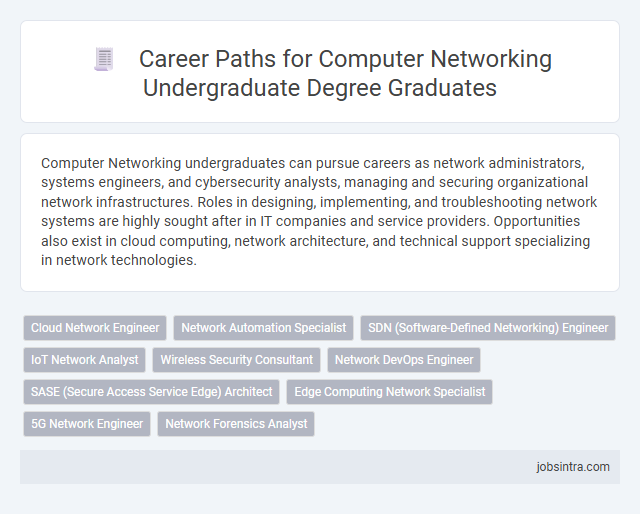 Career Paths for Computer Networking Undergraduate Degree Graduates

Computer Networking undergraduates can pursue careers as network administrators, systems engineers, and cybersecurity analysts, managing and securing organizational network infrastructures. Roles in designing, implementing, and troubleshooting network systems are highly sought after in IT companies and service providers. Opportunities also exist in cloud computing, network architecture, and technical support specializing in network technologies.

Cloud Network Engineer
Network Automation Specialist
SDN (Software-Defined Networking) Engineer
IoT Network Analyst
Wireless Security Consultant
Network DevOps Engineer
SASE (Secure Access Service Edge) Architect
Edge Computing Network Specialist
5G Network Engineer
Network Forensics Analyst

jobsintra.com