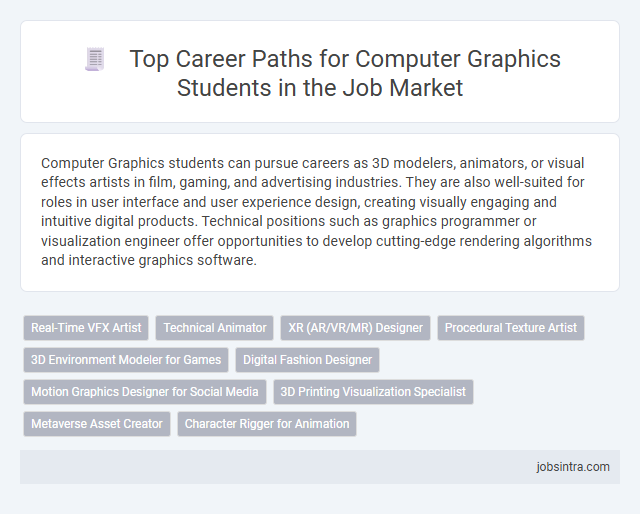 Top Career Paths for Computer Graphics Students in the Job Market

Computer Graphics students can pursue careers as 3D modelers, animators, or visual effects artists in film, gaming, and advertising industries. They are also well-suited for roles in user interface and user experience design, creating visually engaging and intuitive digital products. Technical positions such as graphics programmer or visualization engineer offer opportunities to develop cutting-edge rendering algorithms and interactive graphics software.

Real-Time VFX Artist
Technical Animator
XR (AR/VR/MR) Designer
Procedural Texture Artist
3D Environment Modeler for Games
Digital Fashion Designer
Motion Graphics Designer for Social Media
3D Printing Visualization Specialist
Metaverse Asset Creator
Character Rigger for Animation

jobsintra.com