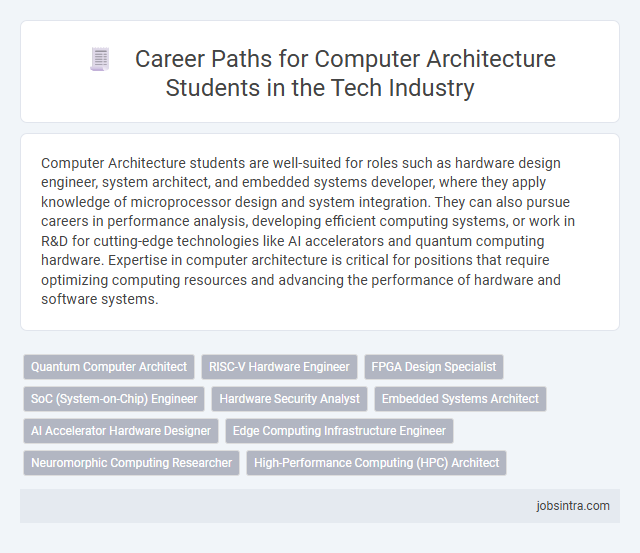 Career Paths for Computer Architecture Students in the Tech Industry

Computer Architecture students are well-suited for roles such as hardware design engineer, system architect, and embedded systems developer, where they apply knowledge of microprocessor design and system integration. They can also pursue careers in performance analysis, developing efficient computing systems, or work in R&D for cutting-edge technologies like AI accelerators and quantum computing hardware. Expertise in computer architecture is critical for positions that require optimizing computing resources and advancing the performance of hardware and software systems.

Quantum Computer Architect
RISC-V Hardware Engineer
FPGA Design Specialist
SoC (System-on-Chip) Engineer
Hardware Security Analyst
Embedded Systems Architect
AI Accelerator Hardware Designer
Edge Computing Infrastructure Engineer
Neuromorphic Computing Researcher
High-Performance Computing (HPC) Architect

jobsintra.com