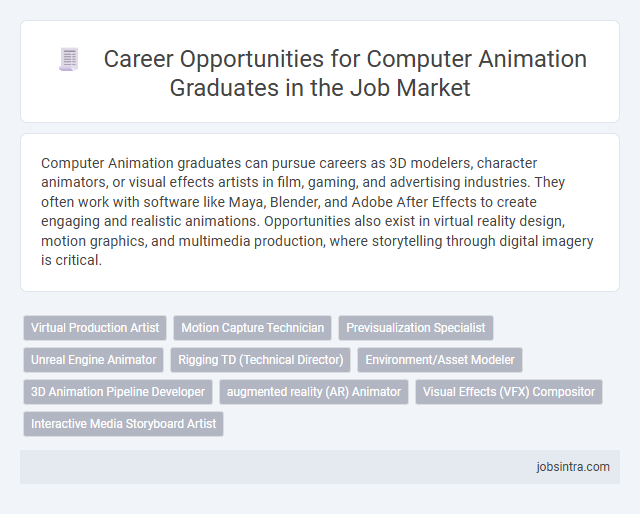 Career Opportunities for Computer Animation Graduates in the Job Market

Computer Animation graduates can pursue careers as 3D modelers, character animators, or visual effects artists in film, gaming, and advertising industries. They often work with software like Maya, Blender, and Adobe After Effects to create engaging and realistic animations. Opportunities also exist in virtual reality design, motion graphics, and multimedia production, where storytelling through digital imagery is critical.

Virtual Production Artist
Motion Capture Technician
Previsualization Specialist
Unreal Engine Animator
Rigging TD (Technical Director)
Environment/Asset Modeler
3D Animation Pipeline Developer
augmented reality (AR) Animator
Visual Effects (VFX) Compositor
Interactive Media Storyboard Artist

jobsintra.com