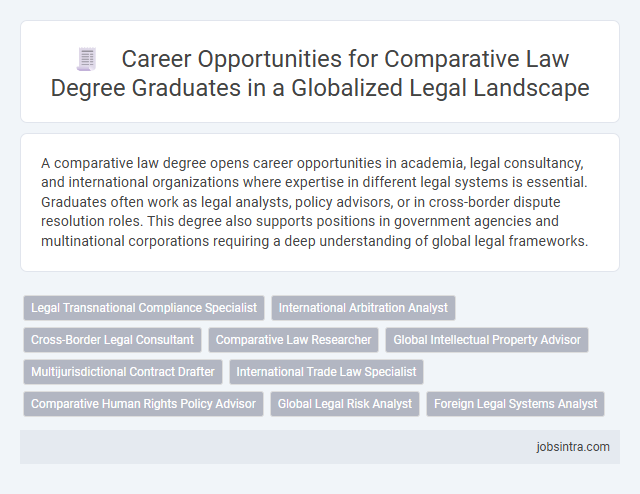 Career Opportunities for Comparative Law Degree Graduates in a Globalized Legal Landscape

A comparative law degree opens career opportunities in academia, legal consultancy, and international organizations where expertise in different legal systems is essential. Graduates often work as legal analysts, policy advisors, or in cross-border dispute resolution roles. This degree also supports positions in government agencies and multinational corporations requiring a deep understanding of global legal frameworks.

Legal Transnational Compliance Specialist
International Arbitration Analyst
Cross-Border Legal Consultant
Comparative Law Researcher
Global Intellectual Property Advisor
Multijurisdictional Contract Drafter
International Trade Law Specialist
Comparative Human Rights Policy Advisor
Global Legal Risk Analyst
Foreign Legal Systems Analyst

jobsintra.com