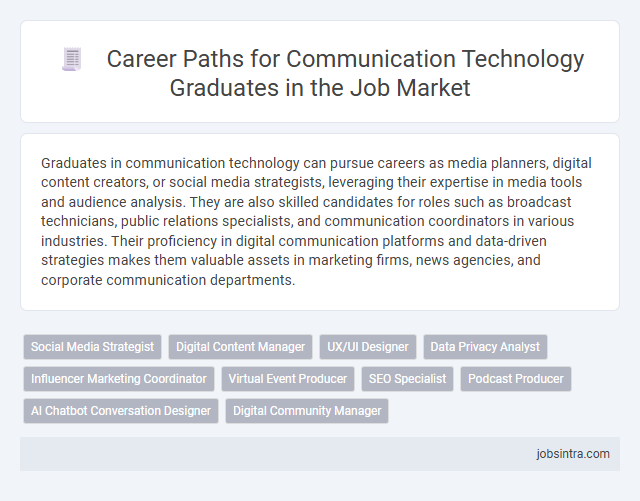 Career Paths for Communication Technology Graduates in the Job Market

Graduates in communication technology can pursue careers as media planners, digital content creators, or social media strategists, leveraging their expertise in media tools and audience analysis. They are also skilled candidates for roles such as broadcast technicians, public relations specialists, and communication coordinators in various industries. Their proficiency in digital communication platforms and data-driven strategies makes them valuable assets in marketing firms, news agencies, and corporate communication departments.

Social Media Strategist
Digital Content Manager
UX/UI Designer
Data Privacy Analyst
Influencer Marketing Coordinator
Virtual Event Producer
SEO Specialist
Podcast Producer
AI Chatbot Conversation Designer
Digital Community Manager

jobsintra.com