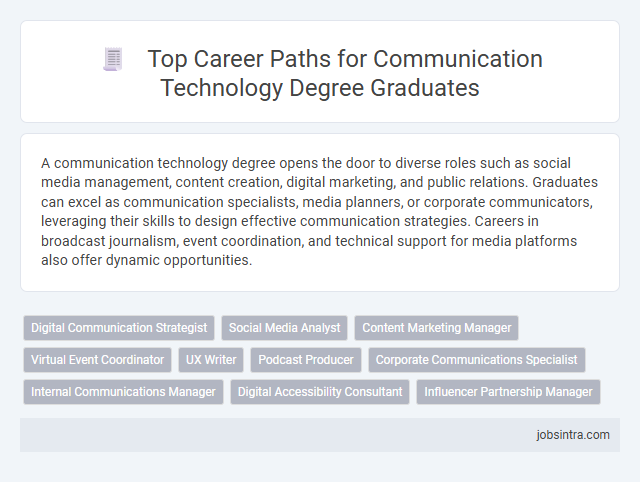 Top Career Paths for Communication Technology Degree Graduates

A communication technology degree opens the door to diverse roles such as social media management, content creation, digital marketing, and public relations. Graduates can excel as communication specialists, media planners, or corporate communicators, leveraging their skills to design effective communication strategies. Careers in broadcast journalism, event coordination, and technical support for media platforms also offer dynamic opportunities.

Digital Communication Strategist
Social Media Analyst
Content Marketing Manager
Virtual Event Coordinator
UX Writer
Podcast Producer
Corporate Communications Specialist
Internal Communications Manager
Digital Accessibility Consultant
Influencer Partnership Manager

jobsintra.com