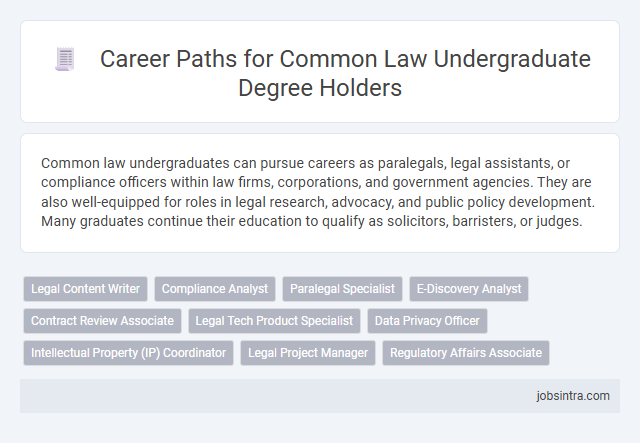 Career Paths for Common Law Undergraduate Degree Holders

Common law undergraduates can pursue careers as paralegals, legal assistants, or compliance officers within law firms, corporations, and government agencies. They are also well-equipped for roles in legal research, advocacy, and public policy development. Many graduates continue their education to qualify as solicitors, barristers, or judges.

Legal Content Writer
Compliance Analyst
Paralegal Specialist
E-Discovery Analyst
Contract Review Associate
Legal Tech Product Specialist
Data Privacy Officer
Intellectual Property (IP) Coordinator
Legal Project Manager
Regulatory Affairs Associate

jobsintra.com