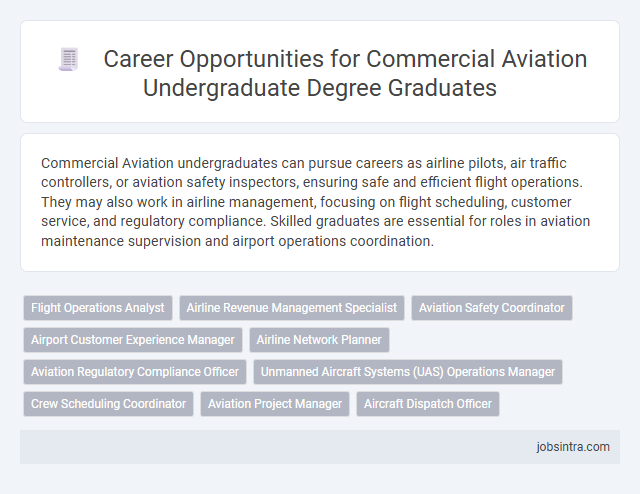 Career Opportunities for Commercial Aviation Undergraduate Degree Graduates

Commercial Aviation undergraduates can pursue careers as airline pilots, air traffic controllers, or aviation safety inspectors, ensuring safe and efficient flight operations. They may also work in airline management, focusing on flight scheduling, customer service, and regulatory compliance. Skilled graduates are essential for roles in aviation maintenance supervision and airport operations coordination.

Flight Operations Analyst
Airline Revenue Management Specialist
Aviation Safety Coordinator
Airport Customer Experience Manager
Airline Network Planner
Aviation Regulatory Compliance Officer
Unmanned Aircraft Systems (UAS) Operations Manager
Crew Scheduling Coordinator
Aviation Project Manager
Aircraft Dispatch Officer

jobsintra.com