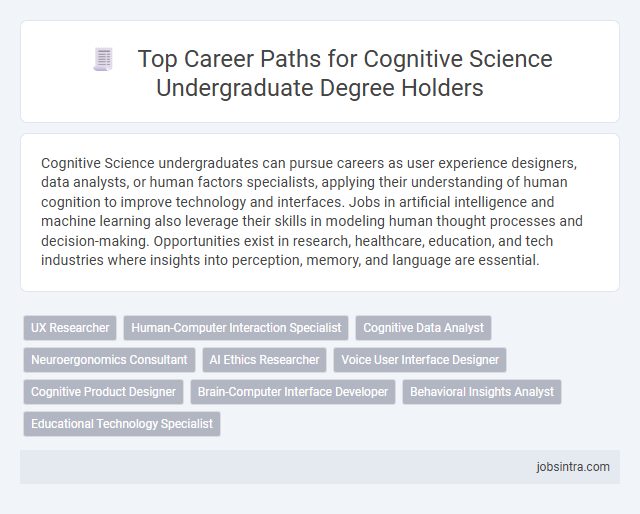 Top Career Paths for Cognitive Science Undergraduate Degree Holders

Cognitive Science undergraduates can pursue careers as user experience designers, data analysts, or human factors specialists, applying their understanding of human cognition to improve technology and interfaces. Jobs in artificial intelligence and machine learning also leverage their skills in modeling human thought processes and decision-making. Opportunities exist in research, healthcare, education, and tech industries where insights into perception, memory, and language are essential.

UX Researcher
Human-Computer Interaction Specialist
Cognitive Data Analyst
Neuroergonomics Consultant
AI Ethics Researcher
Voice User Interface Designer
Cognitive Product Designer
Brain-Computer Interface Developer
Behavioral Insights Analyst
Educational Technology Specialist

jobsintra.com