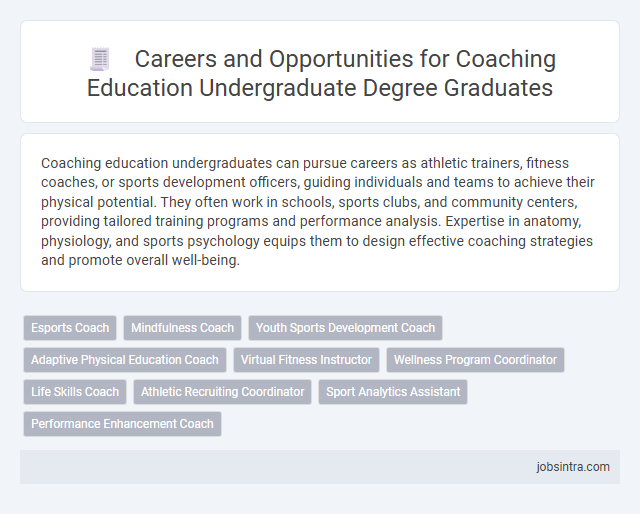 Careers and Opportunities for Coaching Education Undergraduate Degree Graduates

Coaching education undergraduates can pursue careers as athletic trainers, fitness coaches, or sports development officers, guiding individuals and teams to achieve their physical potential. They often work in schools, sports clubs, and community centers, providing tailored training programs and performance analysis. Expertise in anatomy, physiology, and sports psychology equips them to design effective coaching strategies and promote overall well-being.

Esports Coach
Mindfulness Coach
Youth Sports Development Coach
Adaptive Physical Education Coach
Virtual Fitness Instructor
Wellness Program Coordinator
Life Skills Coach
Athletic Recruiting Coordinator
Sport Analytics Assistant
Performance Enhancement Coach

jobsintra.com