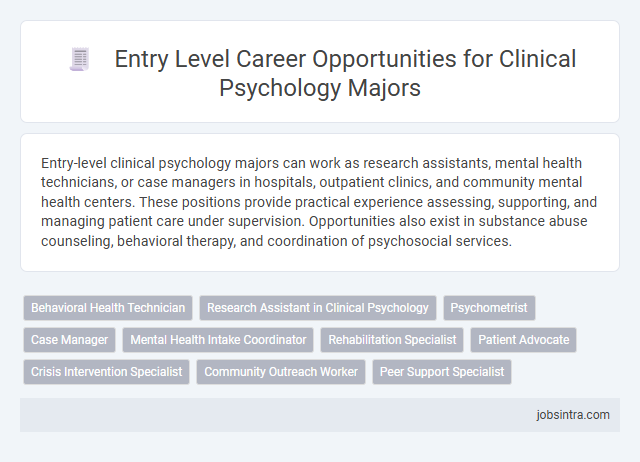 Entry Level Career Opportunities for Clinical Psychology Majors

Entry-level clinical psychology majors can work as research assistants, mental health technicians, or case managers in hospitals, outpatient clinics, and community mental health centers. These positions provide practical experience assessing, supporting, and managing patient care under supervision. Opportunities also exist in substance abuse counseling, behavioral therapy, and coordination of psychosocial services.

Behavioral Health Technician
Research Assistant in Clinical Psychology
Psychometrist
Case Manager
Mental Health Intake Coordinator
Rehabilitation Specialist
Patient Advocate
Crisis Intervention Specialist
Community Outreach Worker
Peer Support Specialist

jobsintra.com