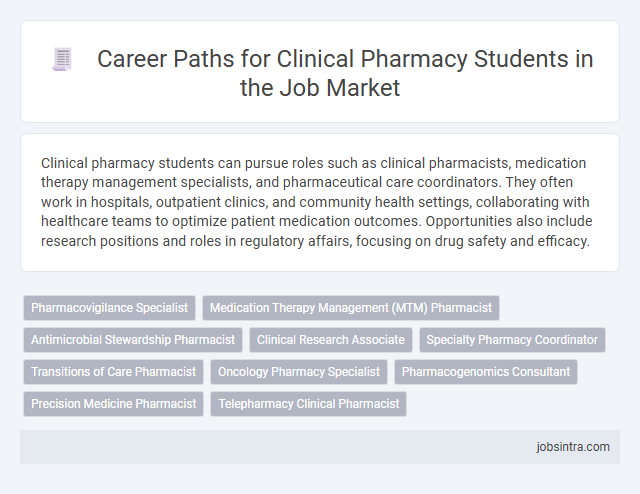 Career Paths for Clinical Pharmacy Students in the Job Market

Clinical pharmacy students can pursue roles such as clinical pharmacists, medication therapy management specialists, and pharmaceutical care coordinators. They often work in hospitals, outpatient clinics, and community health settings, collaborating with healthcare teams to optimize patient medication outcomes. Opportunities also include research positions and roles in regulatory affairs, focusing on drug safety and efficacy.

Pharmacovigilance Specialist
Medication Therapy Management (MTM) Pharmacist
Antimicrobial Stewardship Pharmacist
Clinical Research Associate
Specialty Pharmacy Coordinator
Transitions of Care Pharmacist
Oncology Pharmacy Specialist
Pharmacogenomics Consultant
Precision Medicine Pharmacist
Telepharmacy Clinical Pharmacist

jobsintra.com