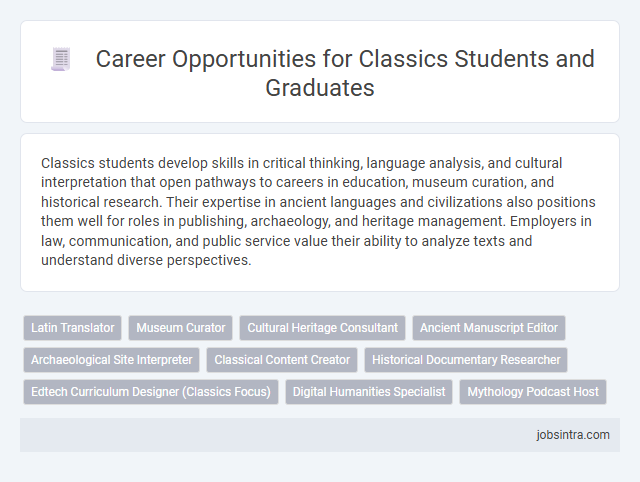 Career Opportunities for Classics Students and Graduates

Classics students develop skills in critical thinking, language analysis, and cultural interpretation that open pathways to careers in education, museum curation, and historical research. Their expertise in ancient languages and civilizations also positions them well for roles in publishing, archaeology, and heritage management. Employers in law, communication, and public service value their ability to analyze texts and understand diverse perspectives.

Latin Translator
Museum Curator
Cultural Heritage Consultant
Ancient Manuscript Editor
Archaeological Site Interpreter
Classical Content Creator
Historical Documentary Researcher
Edtech Curriculum Designer (Classics Focus)
Digital Humanities Specialist
Mythology Podcast Host

jobsintra.com