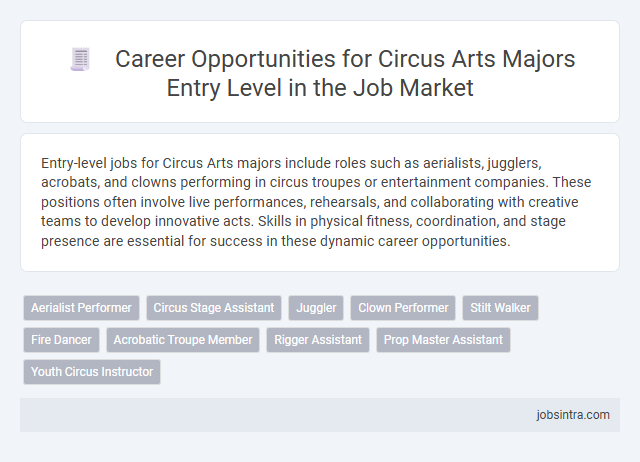 Career Opportunities for Circus Arts Majors Entry Level in the Job Market

Entry-level jobs for Circus Arts majors include roles such as aerialists, jugglers, acrobats, and clowns performing in circus troupes or entertainment companies. These positions often involve live performances, rehearsals, and collaborating with creative teams to develop innovative acts. Skills in physical fitness, coordination, and stage presence are essential for success in these dynamic career opportunities.

Aerialist Performer
Circus Stage Assistant
Juggler
Clown Performer
Stilt Walker
Fire Dancer
Acrobatic Troupe Member
Rigger Assistant
Prop Master Assistant
Youth Circus Instructor

jobsintra.com