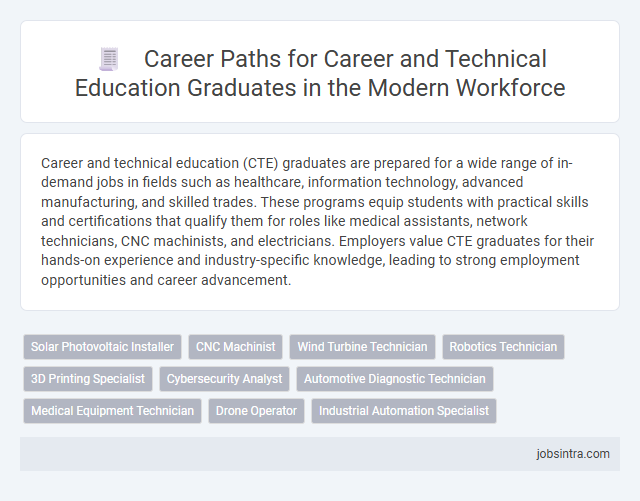 Career Paths for Career and Technical Education Graduates in the Modern Workforce

Career and technical education (CTE) graduates are prepared for a wide range of in-demand jobs in fields such as healthcare, information technology, advanced manufacturing, and skilled trades. These programs equip students with practical skills and certifications that qualify them for roles like medical assistants, network technicians, CNC machinists, and electricians. Employers value CTE graduates for their hands-on experience and industry-specific knowledge, leading to strong employment opportunities and career advancement.

Solar Photovoltaic Installer
CNC Machinist
Wind Turbine Technician
Robotics Technician
3D Printing Specialist
Cybersecurity Analyst
Automotive Diagnostic Technician
Medical Equipment Technician
Drone Operator
Industrial Automation Specialist

jobsintra.com