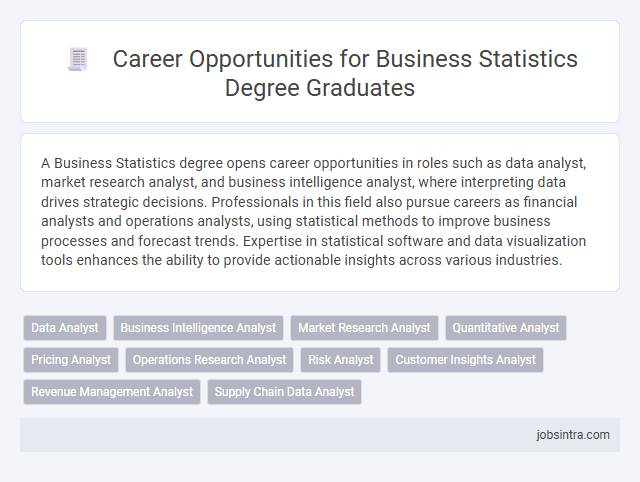 Career Opportunities for Business Statistics Degree Graduates

A Business Statistics degree opens career opportunities in roles such as data analyst, market research analyst, and business intelligence analyst, where interpreting data drives strategic decisions. Professionals in this field also pursue careers as financial analysts and operations analysts, using statistical methods to improve business processes and forecast trends. Expertise in statistical software and data visualization tools enhances the ability to provide actionable insights across various industries.

Data Analyst
Business Intelligence Analyst
Market Research Analyst
Quantitative Analyst
Pricing Analyst
Operations Research Analyst
Risk Analyst
Customer Insights Analyst
Revenue Management Analyst
Supply Chain Data Analyst

jobsintra.com