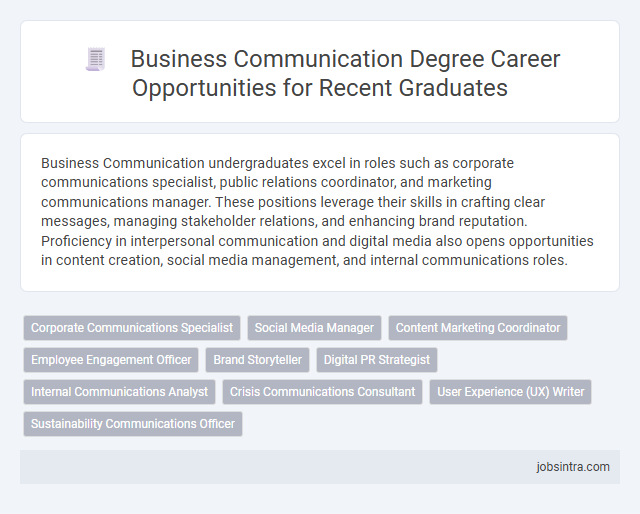 Business Communication Degree Career Opportunities for Recent Graduates

Business Communication undergraduates excel in roles such as corporate communications specialist, public relations coordinator, and marketing communications manager. These positions leverage their skills in crafting clear messages, managing stakeholder relations, and enhancing brand reputation. Proficiency in interpersonal communication and digital media also opens opportunities in content creation, social media management, and internal communications roles.

Corporate Communications Specialist
Social Media Manager
Content Marketing Coordinator
Employee Engagement Officer
Brand Storyteller
Digital PR Strategist
Internal Communications Analyst
Crisis Communications Consultant
User Experience (UX) Writer
Sustainability Communications Officer

jobsintra.com