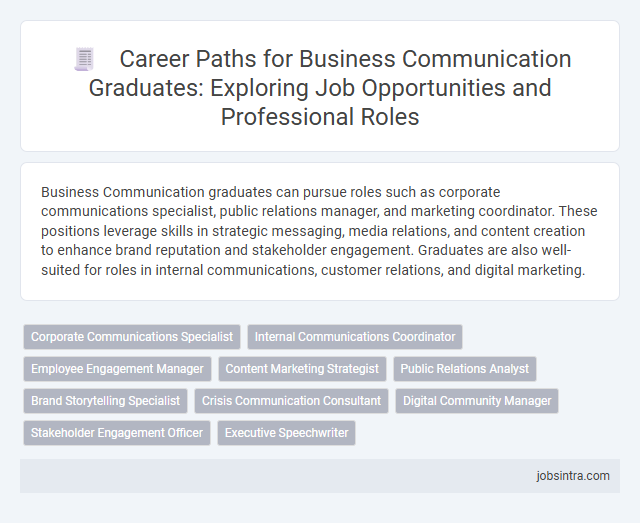 Career Paths for Business Communication Graduates: Exploring Job Opportunities and Professional Roles

Business Communication graduates can pursue roles such as corporate communications specialist, public relations manager, and marketing coordinator. These positions leverage skills in strategic messaging, media relations, and content creation to enhance brand reputation and stakeholder engagement. Graduates are also well-suited for roles in internal communications, customer relations, and digital marketing.

Corporate Communications Specialist
Internal Communications Coordinator
Employee Engagement Manager
Content Marketing Strategist
Public Relations Analyst
Brand Storytelling Specialist
Crisis Communication Consultant
Digital Community Manager
Stakeholder Engagement Officer
Executive Speechwriter

jobsintra.com