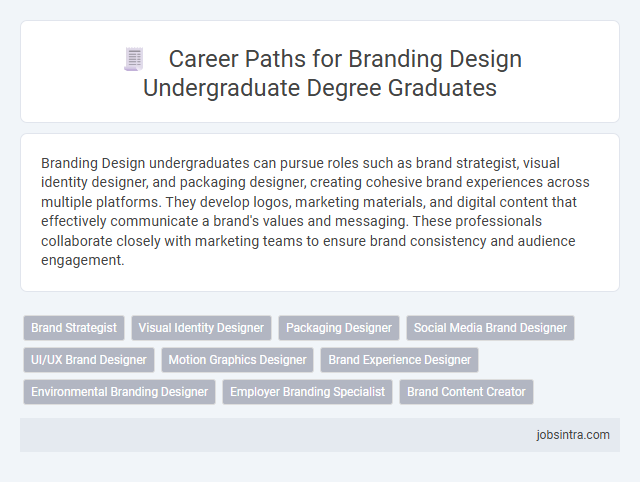 Career Paths for Branding Design Undergraduate Degree Graduates

Branding Design undergraduates can pursue roles such as brand strategist, visual identity designer, and packaging designer, creating cohesive brand experiences across multiple platforms. They develop logos, marketing materials, and digital content that effectively communicate a brand's values and messaging. These professionals collaborate closely with marketing teams to ensure brand consistency and audience engagement.

Brand Strategist
Visual Identity Designer
Packaging Designer
Social Media Brand Designer
UI/UX Brand Designer
Motion Graphics Designer
Brand Experience Designer
Environmental Branding Designer
Employer Branding Specialist
Brand Content Creator

jobsintra.com