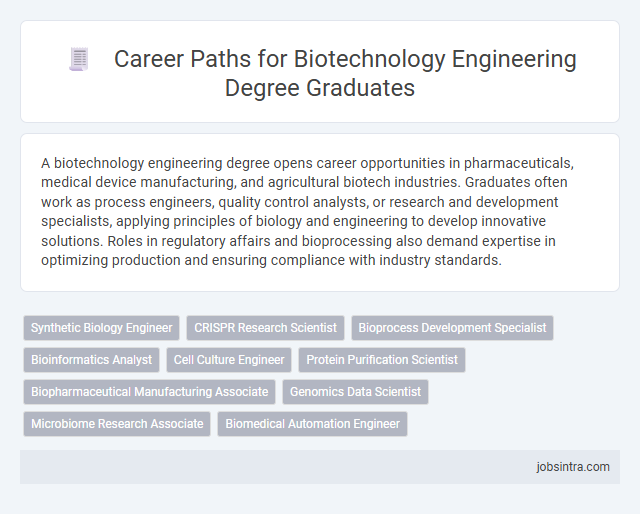 Career Paths for Biotechnology Engineering Degree Graduates

A biotechnology engineering degree opens career opportunities in pharmaceuticals, medical device manufacturing, and agricultural biotech industries. Graduates often work as process engineers, quality control analysts, or research and development specialists, applying principles of biology and engineering to develop innovative solutions. Roles in regulatory affairs and bioprocessing also demand expertise in optimizing production and ensuring compliance with industry standards.

Synthetic Biology Engineer
CRISPR Research Scientist
Bioprocess Development Specialist
Bioinformatics Analyst
Cell Culture Engineer
Protein Purification Scientist
Biopharmaceutical Manufacturing Associate
Genomics Data Scientist
Microbiome Research Associate
Biomedical Automation Engineer

jobsintra.com