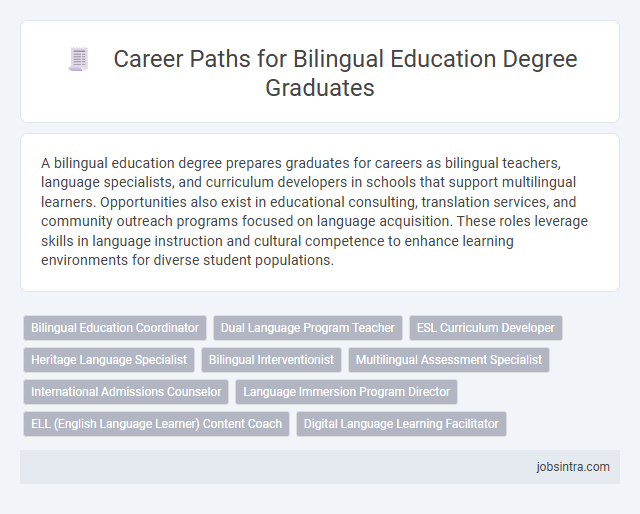 Career Paths for Bilingual Education Degree Graduates

A bilingual education degree prepares graduates for careers as bilingual teachers, language specialists, and curriculum developers in schools that support multilingual learners. Opportunities also exist in educational consulting, translation services, and community outreach programs focused on language acquisition. These roles leverage skills in language instruction and cultural competence to enhance learning environments for diverse student populations.

Bilingual Education Coordinator
Dual Language Program Teacher
ESL Curriculum Developer
Heritage Language Specialist
Bilingual Interventionist
Multilingual Assessment Specialist
International Admissions Counselor
Language Immersion Program Director
ELL (English Language Learner) Content Coach
Digital Language Learning Facilitator

jobsintra.com