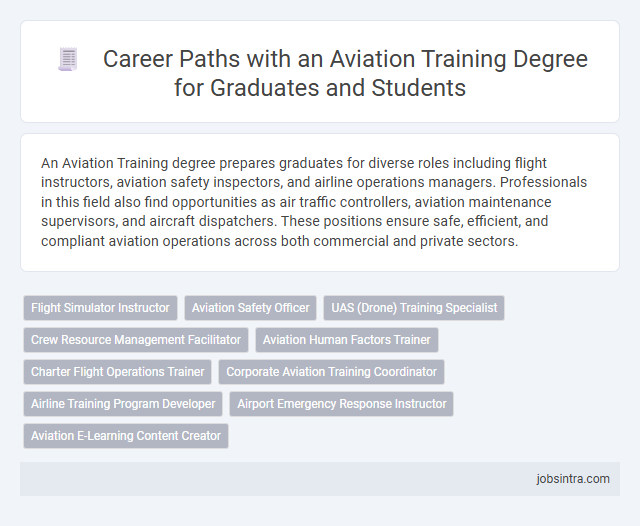 Career Paths with an Aviation Training Degree for Graduates and Students

An Aviation Training degree prepares graduates for diverse roles including flight instructors, aviation safety inspectors, and airline operations managers. Professionals in this field also find opportunities as air traffic controllers, aviation maintenance supervisors, and aircraft dispatchers. These positions ensure safe, efficient, and compliant aviation operations across both commercial and private sectors.

Flight Simulator Instructor

Aviation Safety Officer

UAS (Drone) Training Specialist

Crew Resource Management Facilitator

Aviation Human Factors Trainer

Charter Flight Operations Trainer

Corporate Aviation Training Coordinator

Airline Training Program Developer

Airport Emergency Response Instructor

Aviation E-Learning Content Creator

jobsintra.com